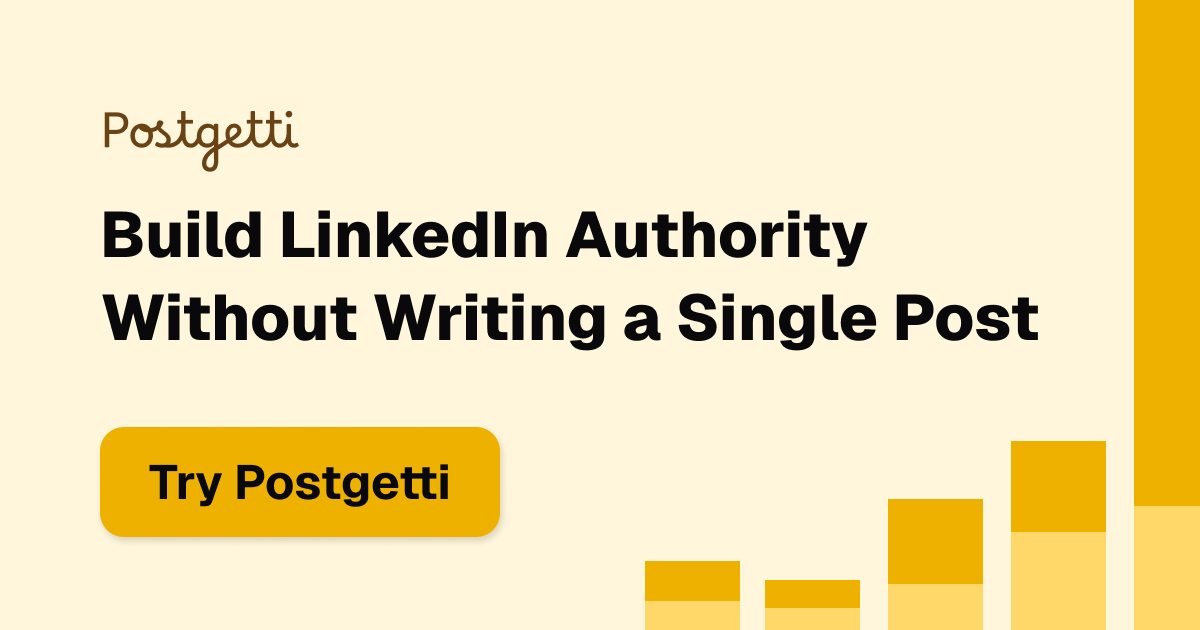 Postgetti

Build LinkedIn Authority Without Writing a Single Post

Try Postgetti